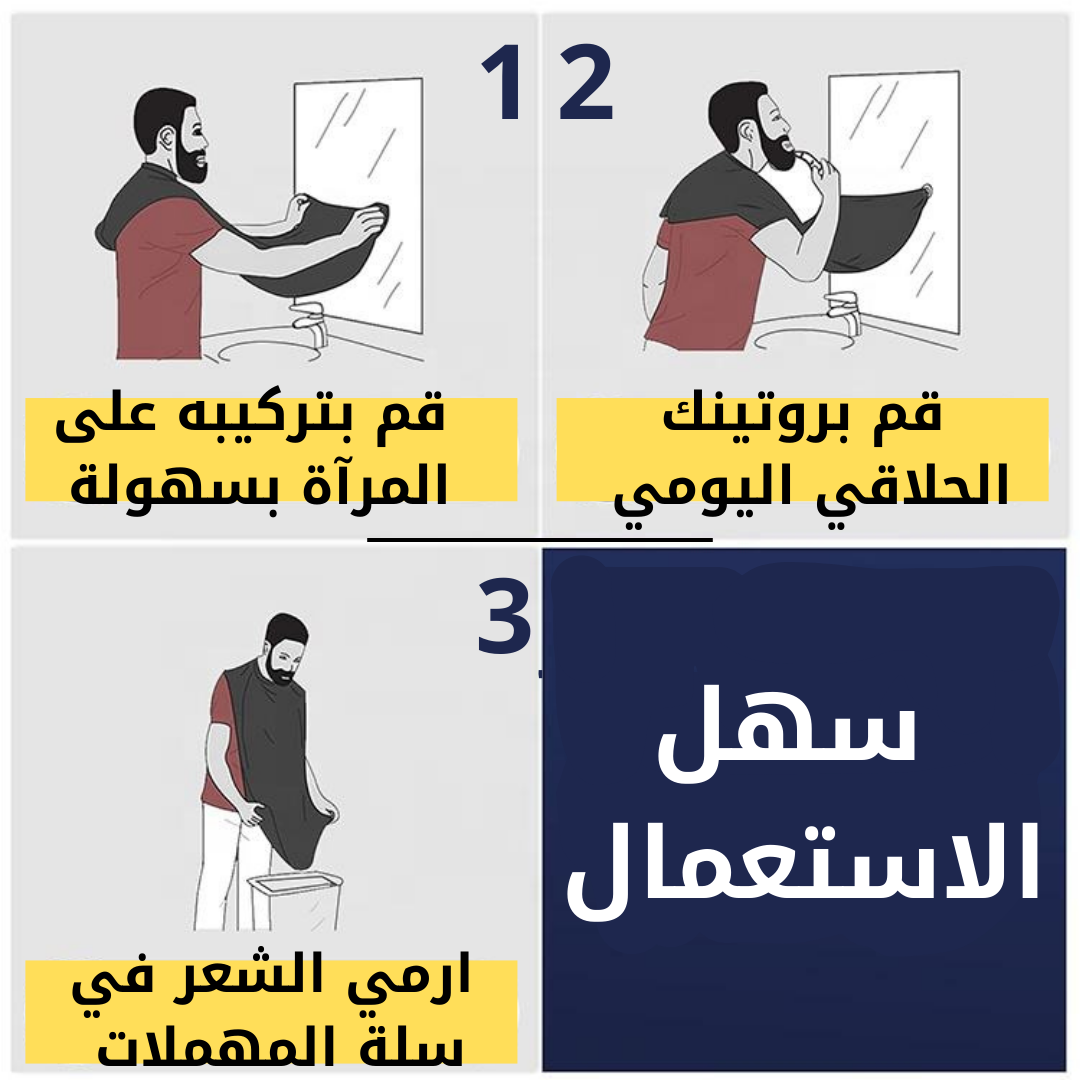 1

قم بتركيبه على المرآة بسهولة

2

قم بروتينك الحلاقي اليومي

3

ارمي الشعر في سلة المهملات

سهل الاستعمال